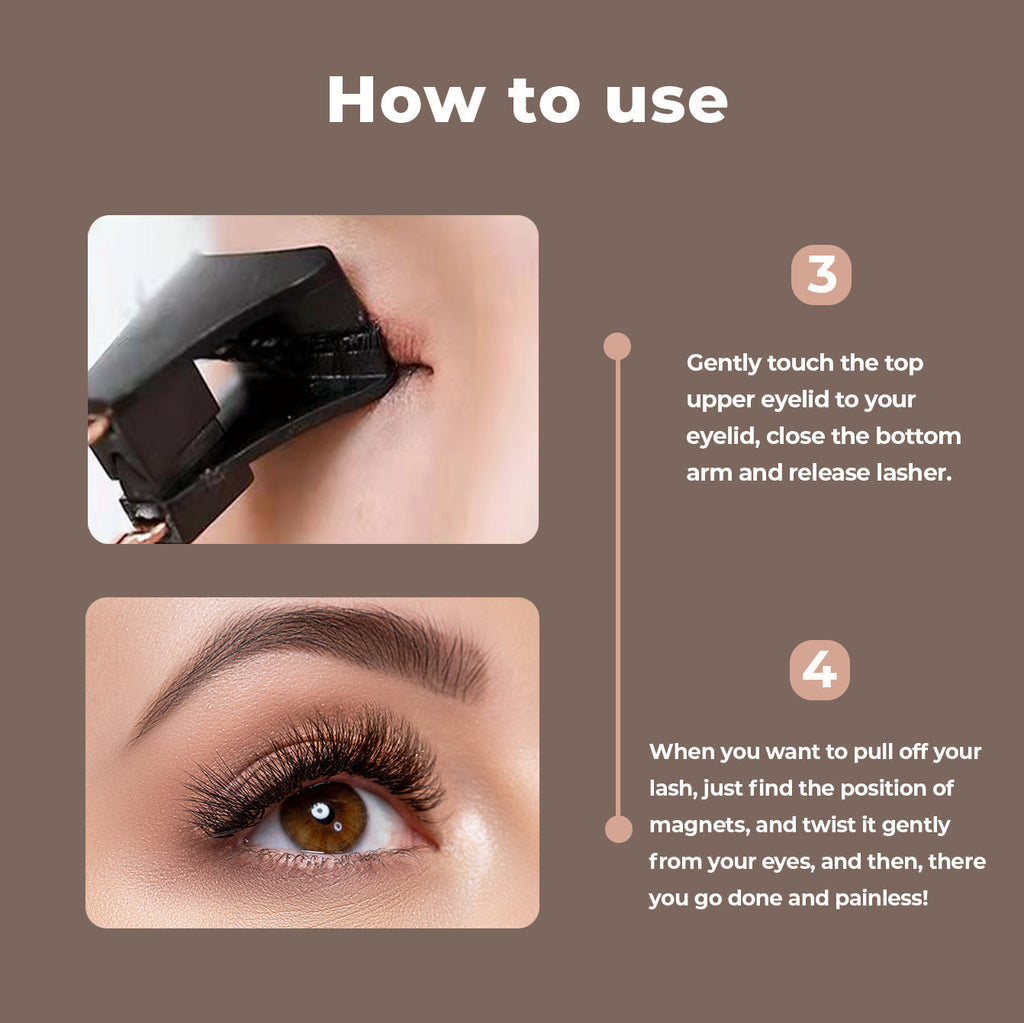 How to use

3

Gently touch the top upper eyelid to your eyelid, close the bottom arm and release lasher.

4

When you want to pull off your lash, just find the position of magnets, and twist it gently from your eyes, and then, there you go done and painless!