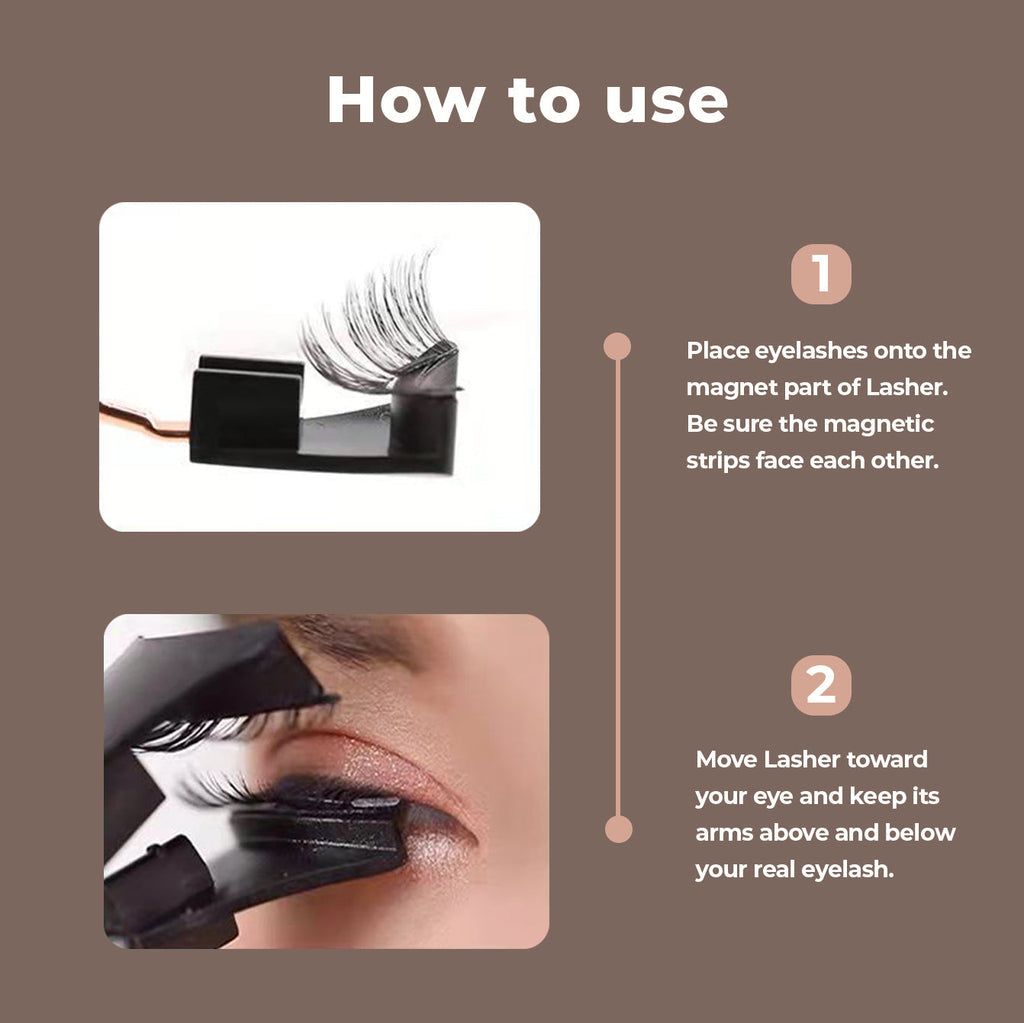 How to use

1

Place eyelashes onto the magnet part of Lasher. Be sure the magnetic strips face each other.

2

Move Lasher toward your eye and keep its arms above and below your real eyelash.