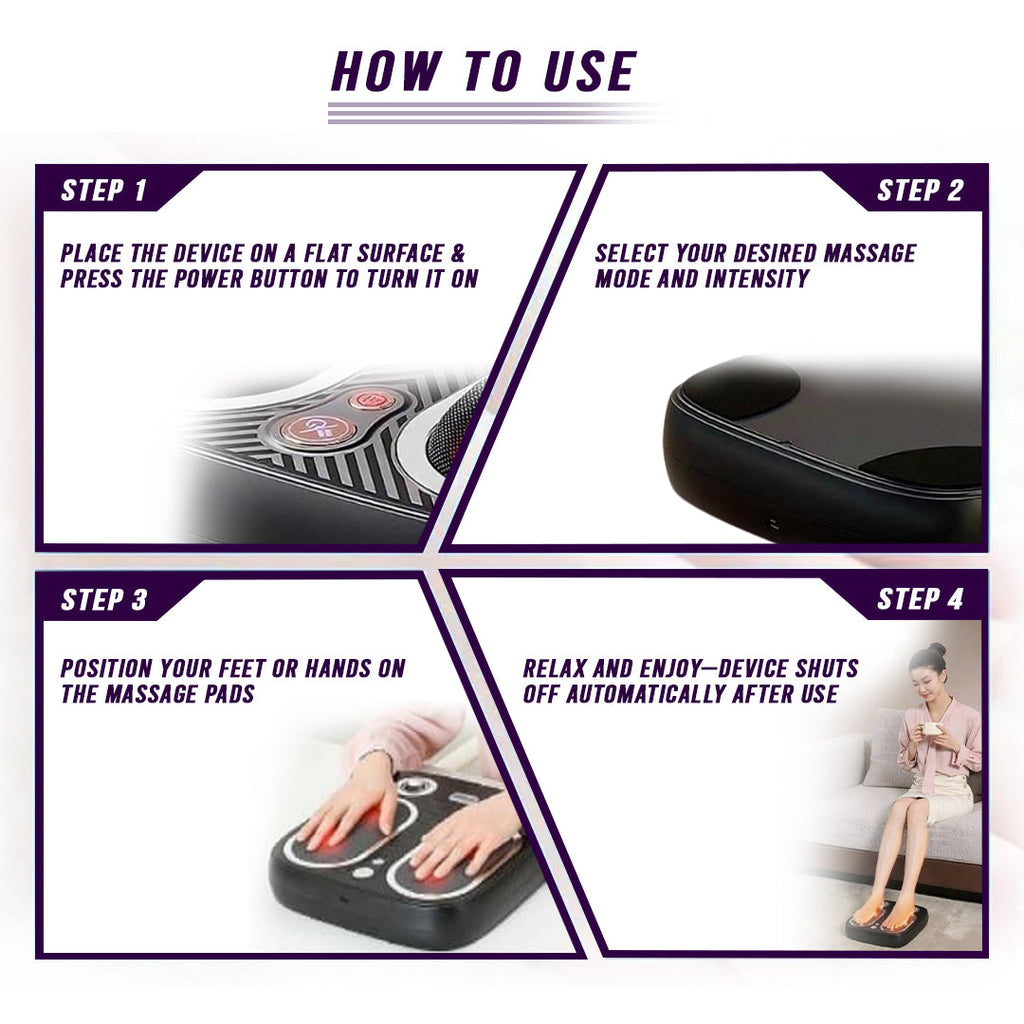 HOW TO USE

STEP 1

PLACE THE DEVICE ON A FLAT SURFACE & PRESS THE POWER BUTTON TO TURN IT ON

STEP 2

SELECT YOUR DESIRED MASSAGE MODE AND INTENSITY

STEP 3

POSITION YOUR FEET OR HANDS ON THE MASSAGE PADS

STEP 4

RELAX AND ENJOY—DEVICE SHUTS OFF AUTOMATICALLY AFTER USE